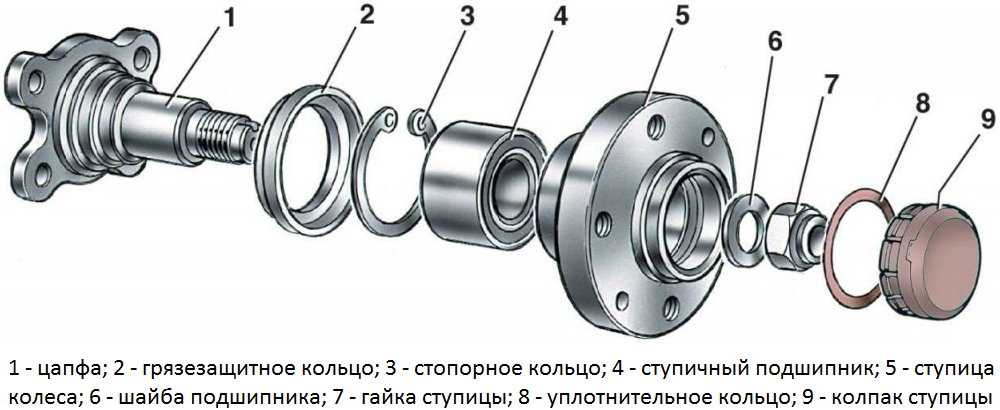 1
2
3
4
5
6
7
8
9

1 - цапфа; 2 - грязезащитное кольцо; 3 - стопорное кольцо; 4 - ступичный подшипник; 5 - ступица колеса; 6 - шайба подшипника; 7 - гайка ступицы; 8 - уплотнительное кольцо; 9 - колпак ступицы